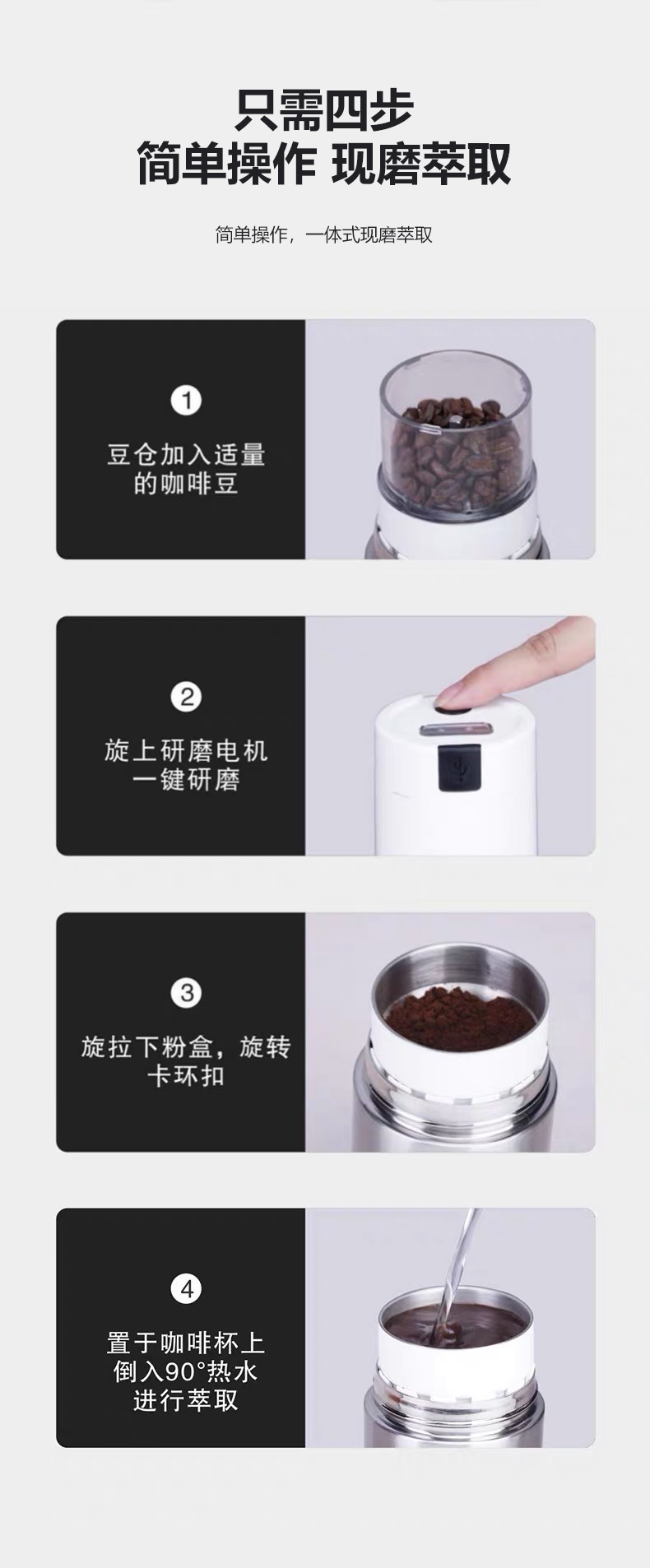 只需四步
简单操作 现磨萃取

简单操作，一体式现磨萃取

1
豆仓加入适量的咖啡豆

2
旋上研磨电机
一键研磨

3
旋拉下粉盒，旋转卡环扣

4
置于咖啡杯上
倒入90°热水
进行萃取